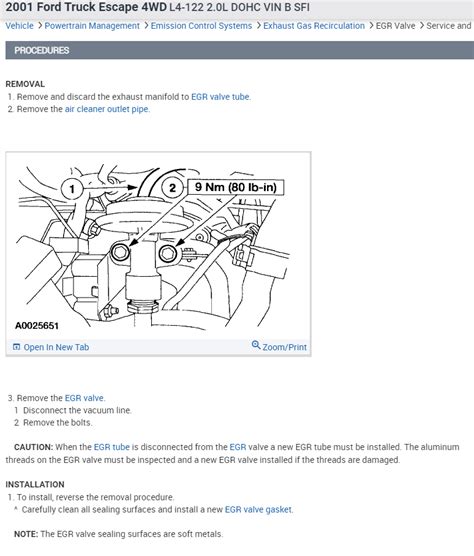 2001 Ford Truck Escape 4WD L4-122 2.0L DOHC VIN B SFI

Vehicle > Powertrain Management > Emission Control Systems > Exhaust Gas Recirculation > EGR Valve > Service and

PROCEDURES

REMOVAL
1. Remove and discard the exhaust manifold to EGR valve tube.
2. Remove the air cleaner outlet pipe.

1
2
9 Nm (80 lb-in)
A0025651

Open In New Tab
Zoom/Print

3. Remove the EGR valve.
1 Disconnect the vacuum line.
2 Remove the bolts.

CAUTION: When the EGR tube is disconnected from the EGR valve a new EGR tube must be installed. The aluminum threads on the EGR valve must be inspected and a new EGR valve installed if the threads are damaged.

INSTALLATION
1. To install, reverse the removal procedure.
^ Carefully clean all sealing surfaces and install a new EGR valve gasket.

NOTE: The EGR valve sealing surfaces are soft metals.