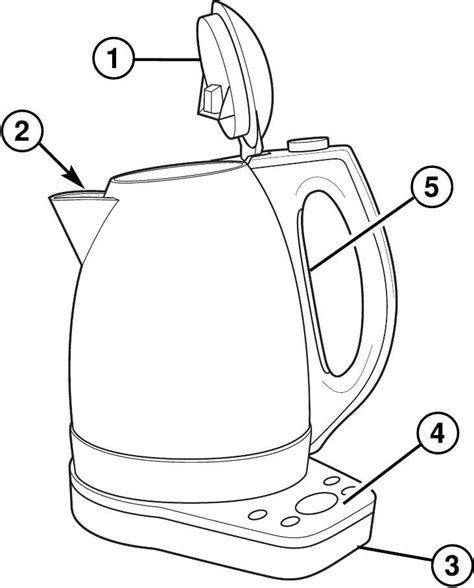 1
2
5
4
3