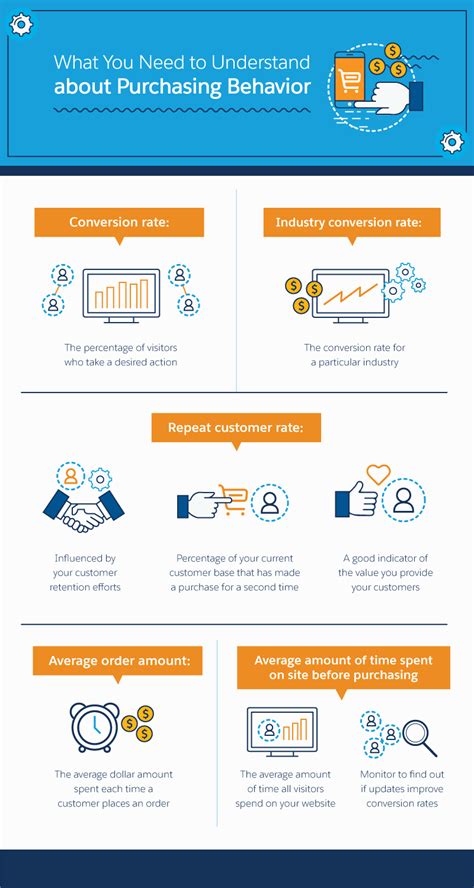 What You Need to Understand about Purchasing Behavior

Conversion rate:

The percentage of visitors who take a desired action

Industry conversion rate:

The conversion rate for a particular industry

Repeat customer rate:

Influenced by your customer retention efforts

Percentage of your current customer base that has made a purchase for a second time

A good indicator of the value you provide your customers

Average order amount:

The average dollar amount spent each time a customer places an order

Average amount of time spent on site before purchasing

The average amount of time all visitors spend on your website

Monitor to find out if updates improve conversion rates