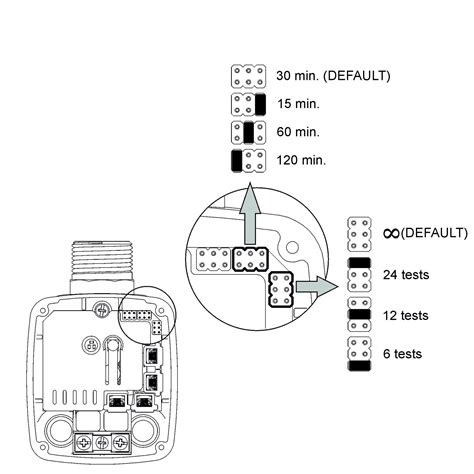 30 min. (DEFAULT)
15 min.
60 min.
120 min.

$\infty$(DEFAULT)
24 tests
12 tests
6 tests