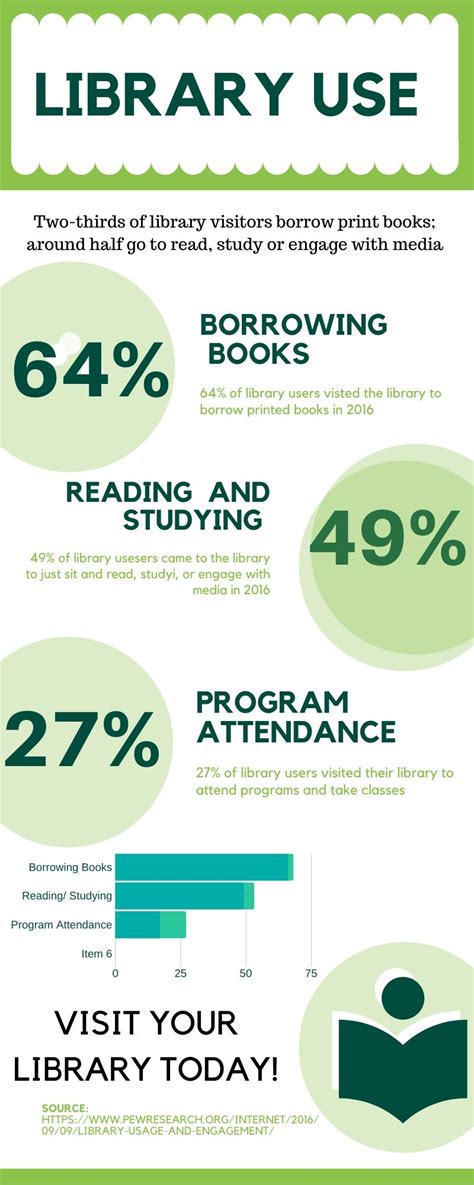 LIBRARY USE

Two-thirds of library visitors borrow print books; around half go to read, study or engage with media

64%

BORROWING BOOKS

64% of library users visted the library to borrow printed books in 2016

READING AND STUDYING

49% of library usesers came to the library to just sit and read, studyi, or engage with media in 2016

49%

27%

PROGRAM ATTENDANCE

27% of library users visited their library to attend programs and take classes

Borrowing Books
Reading/ Studying
Program Attendance
Item 6
0
25
50
75

VISIT YOUR LIBRARY TODAY!

SOURCE: HTTPS://WWW.PEWRESEARCH.ORG/INTERNET/2016/09/09/LIBRARY-USAGE-AND-ENGAGEMENT/