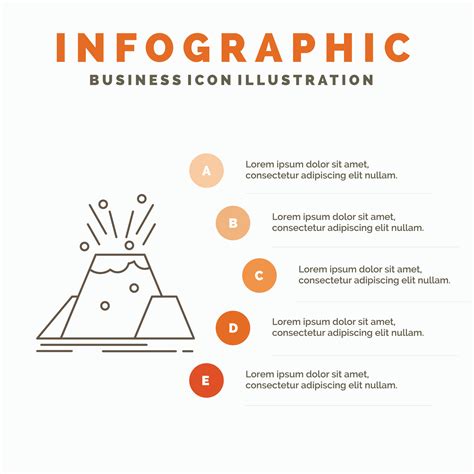 INFOGRAPHIC
BUSINESS ICON ILLUSTRATION

A
Lorem ipsum dolor sit amet, consectetur adipiscing elit nullam.

B
Lorem ipsum dolor sit amet, consectetur adipiscing elit nullam.

C
Lorem ipsum dolor sit amet, consectetur adipiscing elit nullam.

D
Lorem ipsum dolor sit amet, consectetur adipiscing elit nullam.

E
Lorem ipsum dolor sit amet, consectetur adipiscing elit nullam.