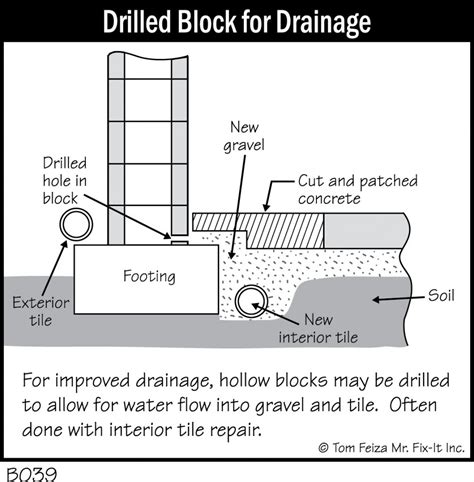 Drilled Block for Drainage

New gravel

Drilled hole in block

Cut and patched concrete

Footing

Exterior tile

Soil

New interior tile

For improved drainage, hollow blocks may be drilled to allow for water flow into gravel and tile. Often done with interior tile repair.

© Tom Feiza Mr. Fix-It Inc.

B039