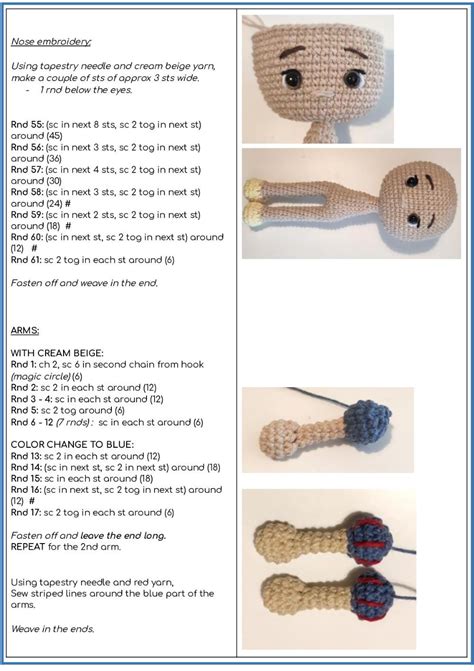 Nose embroidery:

Using tapestry needle and cream beige yarn, make a couple of sts of approx 3 sts wide.
- 1 rnd below the eyes.

Rnd 55: (sc in next 8 sts, sc 2 tog in next st) around (45)
Rnd 56: (sc in next 3 sts, sc 2 tog in next st) around (36)
Rnd 57: (sc in next 4 sts, sc 2 tog in next st) around (30)
Rnd 58: (sc in next 3 sts, sc 2 tog in next st) around (24) #
Rnd 59: (sc in next 2 sts, sc 2 tog in next st) around (18) #
Rnd 60: (sc in next st, sc 2 tog in next st) around (12) #
Rnd 61: sc 2 tog in each st around (6)

Fasten off and weave in the end.

ARMS:

WITH CREAM BEIGE:
Rnd 1: ch 2, sc 6 in second chain from hook (magic circle) (6)
Rnd 2: sc 2 in each st around (12)
Rnd 3 - 4: sc in each st around (12)
Rnd 5: sc 2 tog around (6)
Rnd 6 - 12 (7 rnds): sc in each st around (6)

COLOR CHANGE TO BLUE:
Rnd 13: sc 2 in each st around (12)
Rnd 14: (sc in next st, sc 2 in next st) around (18)
Rnd 15: sc in each st around (18)
Rnd 16: (sc in next st, sc 2 tog in next st) around (12) #
Rnd 17: sc 2 tog in each st around (6)

Fasten off and leave the end long.
REPEAT for the 2nd arm.

Using tapestry needle and red yarn,
Sew striped lines around the blue part of the arms.

Weave in the ends.