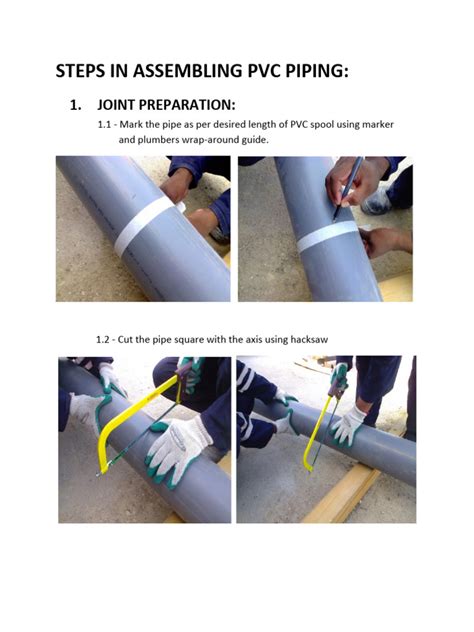 STEPS IN ASSEMBLING PVC PIPING:

1. JOINT PREPARATION:

1.1 - Mark the pipe as per desired length of PVC spool using marker and plumbers wrap-around guide.

1.2 - Cut the pipe square with the axis using hacksaw