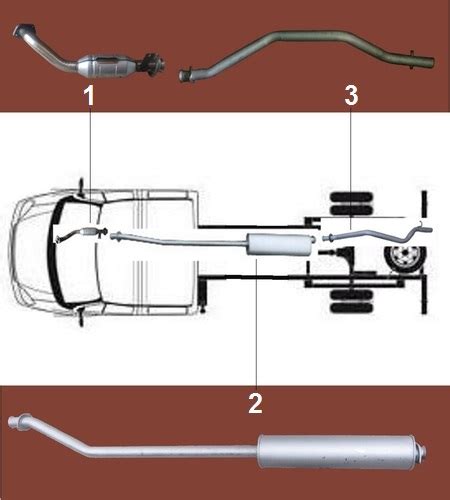 1
3
2