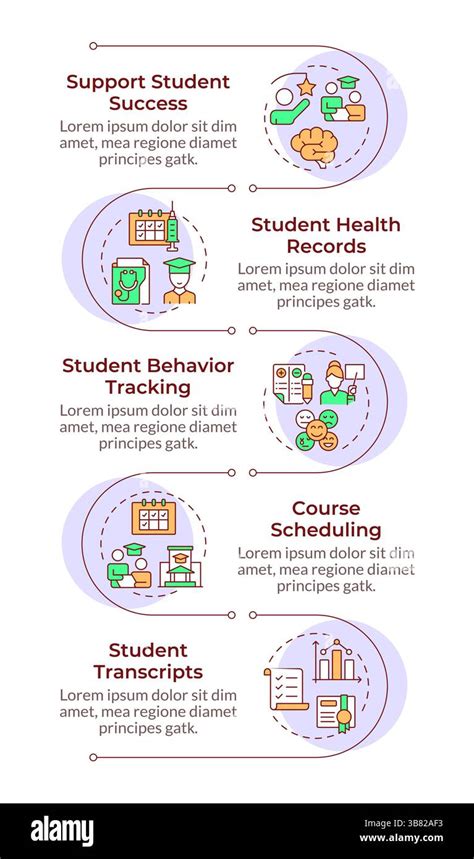 Support Student Success
Lorem ipsum dolor sit dim amet, mea regione diamet principes gatk.

Student Health Records
Lorem ipsum dolor sit dim amet, mea regione diamet principes gatk.

Student Behavior Tracking
Lorem ipsum dolor sit dim amet, mea regione diamet principes gatk.

Course Scheduling
Lorem ipsum dolor sit dim amet, mea regione diamet principes gatk.

Student Transcripts
Lorem ipsum dolor sit dim amet, mea regione diamet principes gatk.

alamy
Image ID: 3B82AF3
www.alamy.com