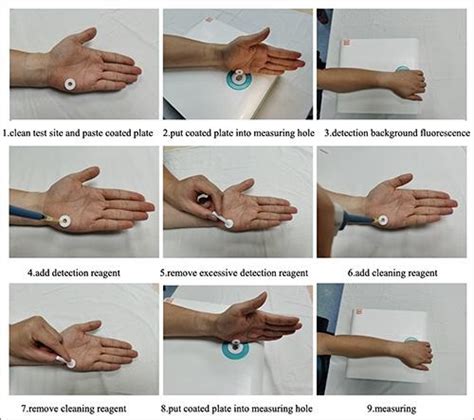 1.clean test site and paste coated plate

2.put coated plate into measuring hole

3.detection background fluorescence

4.add detection reagent

5.remove excessive detection reagent

6.add cleaning reagent

7.remove cleaning reagent

8.put coated plate into measuring hole

9.measuring