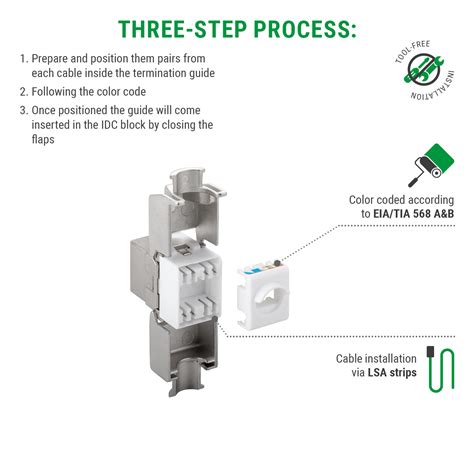 THREE-STEP PROCESS:

1. Prepare and position them pairs from each cable inside the termination guide
2. Following the color code
3. Once positioned the guide will come inserted in the IDC block by closing the flaps

TOOL-FREE INSTALLATION

Color coded according to EIA/TIA 568 A&B

Cable installation via LSA strips