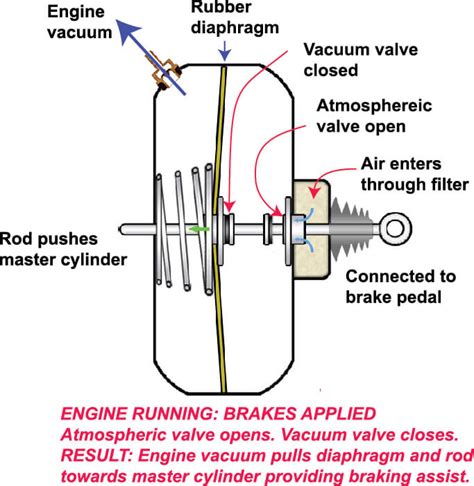 Engine vacuum

Rubber diaphragm

Vacuum valve closed

Atmosphereic valve open

Air enters through filter

Rod pushes master cylinder

Connected to brake pedal

ENGINE RUNNING: BRAKES APPLIED
Atmospheric valve opens. Vacuum valve closes.
RESULT: Engine vacuum pulls diaphragm and rod towards master cylinder providing braking assist.