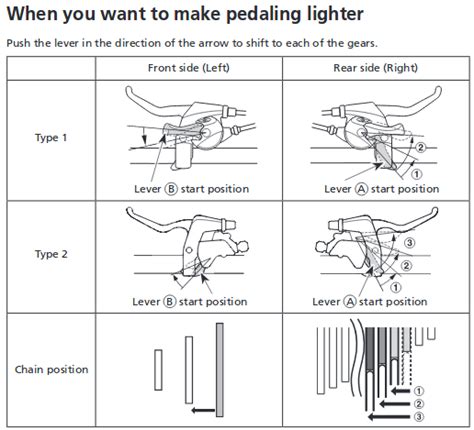 When you want to make pedaling lighter

Push the lever in the direction of the arrow to shift to each of the gears.

| | Front side (Left) | Rear side (Right) |
|---|---|---|
| Type 1 | Lever Ⓑ start position | ② ① Lever Ⓐ start position |
| Type 2 | Lever Ⓑ start position | ③ ② ① Lever Ⓐ start position |
| Chain position | | ① ② ③ |