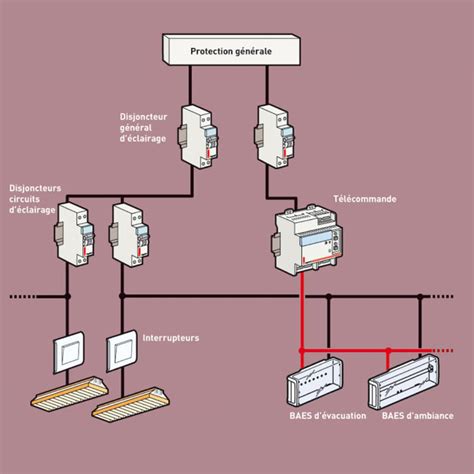 Protection générale

Disjoncteur général d'éclairage

Disjoncteurs circuits d'éclairage

Télécommande

Interrupteurs

BAES d'évacuation

BAES d'ambiance