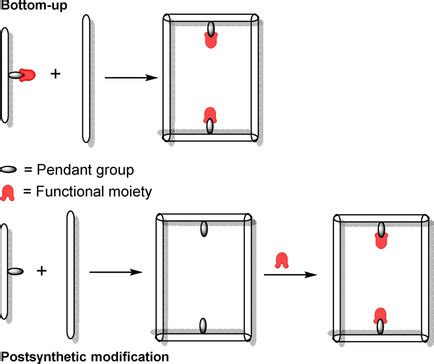 Bottom-up

+

= Pendant group
= Functional moiety

+

Postsynthetic modification