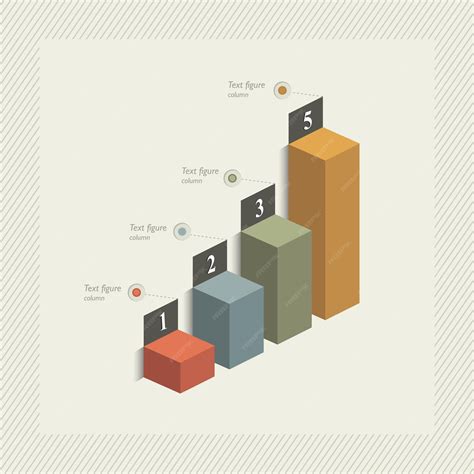 Text figure
column

5

Text figure
column

3

Text figure
column

2

Text figure
column

1