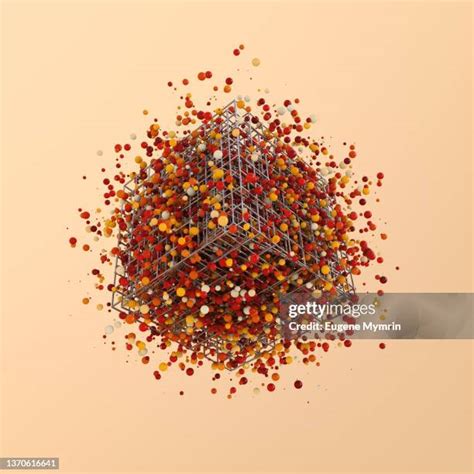 gettyimages
Credit: Eugene Mymrin

1370616641