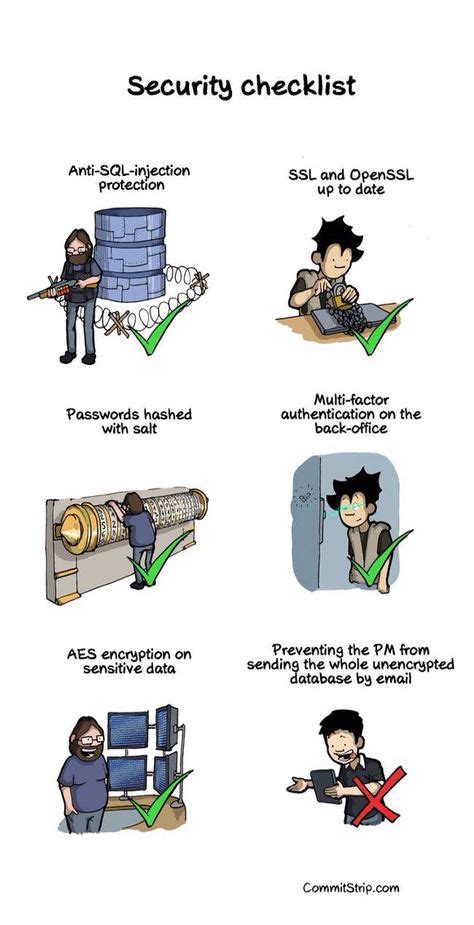 Security checklist

Anti-SQL-injection protection

SSL and OpenSSL up to date

Passwords hashed with salt

Multi-factor authentication on the back-office

AES encryption on sensitive data

Preventing the PM from sending the whole unencrypted database by email

CommitStrip.com