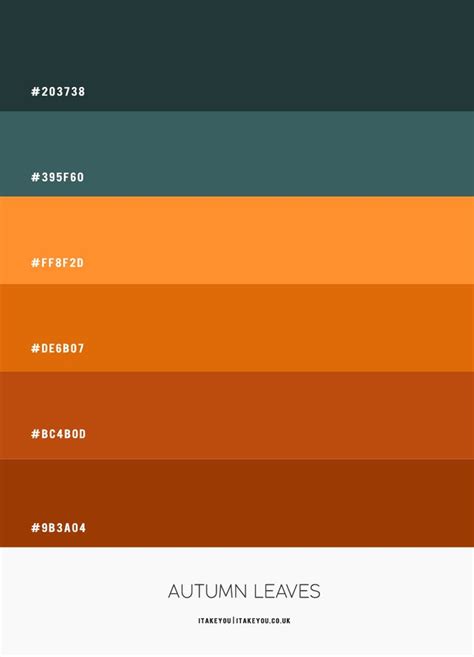 #203738

#395F60

#FF8F2D

#DE6B07

#BC4B0D

#9B3A04

AUTUMN LEAVES

ITAKEYOU | ITAKEYOU.CO.UK