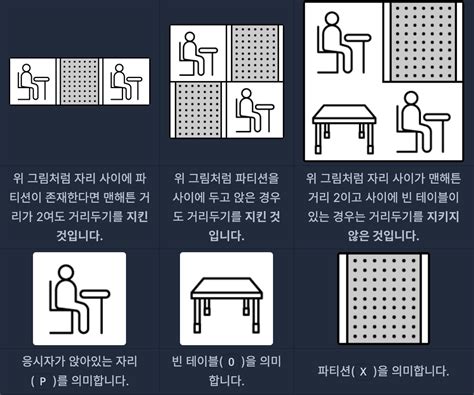 위 그림처럼 자리 사이에 파티션이 존재한다면 맨해튼 거리가 2여도 거리두기를 지킨 것입니다.

위 그림처럼 파티션을 사이에 두고 앉은 경우도 거리두기를 지킨 것입니다.

위 그림처럼 자리 사이가 맨해튼 거리 2이고 사이에 빈 테이블이 있는 경우는 거리두기를 지키지 않은 것입니다.

응시자가 앉아있는 자리 ( P )를 의미합니다.

빈 테이블( O )을 의미합니다.

파티션( X )을 의미합니다.