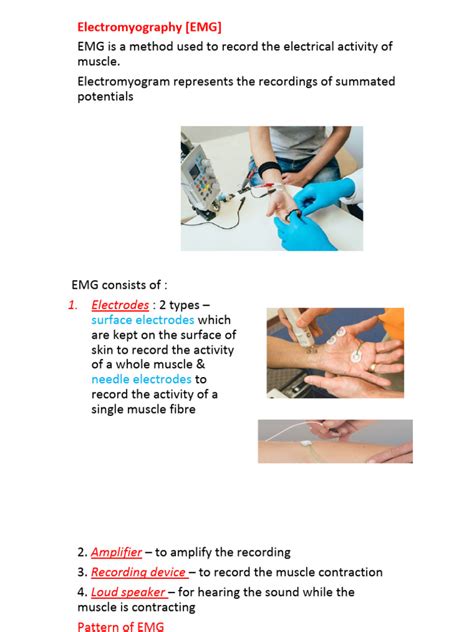 Electromyography [EMG]

EMG is a method used to record the electrical activity of muscle.

Electromyogram represents the recordings of summated potentials

EMG consists of :

1. Electrodes : 2 types – surface electrodes which are kept on the surface of skin to record the activity of a whole muscle & needle electrodes to record the activity of a single muscle fibre

2. Amplifier – to amplify the recording

3. Recording device – to record the muscle contraction

4. Loud speaker – for hearing the sound while the muscle is contracting

Pattern of EMG