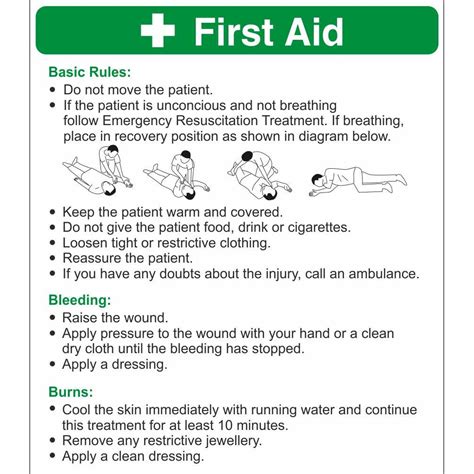 First Aid

Basic Rules:
• Do not move the patient.
• If the patient is unconcious and not breathing follow Emergency Resuscitation Treatment. If breathing, place in recovery position as shown in diagram below.
• Keep the patient warm and covered.
• Do not give the patient food, drink or cigarettes.
• Loosen tight or restrictive clothing.
• Reassure the patient.
• If you have any doubts about the injury, call an ambulance.

Bleeding:
• Raise the wound.
• Apply pressure to the wound with your hand or a clean dry cloth until the bleeding has stopped.
• Apply a dressing.

Burns:
• Cool the skin immediately with running water and continue this treatment for at least 10 minutes.
• Remove any restrictive jewellery.
• Apply a clean dressing.