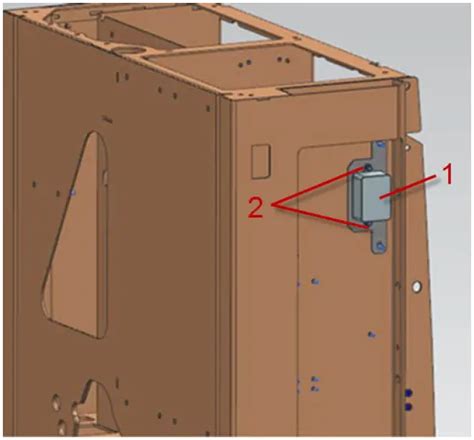 1
2