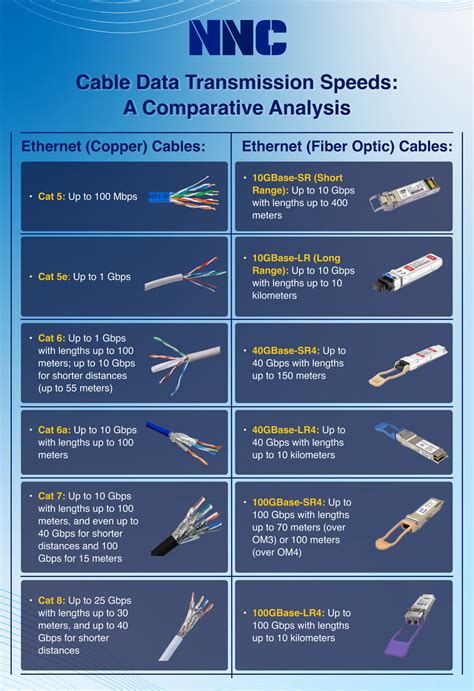 NNC

Cable Data Transmission Speeds: A Comparative Analysis

Ethernet (Copper) Cables:

• Cat 5: Up to 100 Mbps

• Cat 5e: Up to 1 Gbps

• Cat 6: Up to 1 Gbps with lengths up to 100 meters; up to 10 Gbps for shorter distances (up to 55 meters)

• Cat 6a: Up to 10 Gbps with lengths up to 100 meters

• Cat 7: Up to 10 Gbps with lengths up to 100 meters, and even up to 40 Gbps for shorter distances and 100 Gbps for 15 meters

• Cat 8: Up to 25 Gbps with lengths up to 30 meters, and up to 40 Gbps for shorter distances

Ethernet (Fiber Optic) Cables:

• 10GBase-SR (Short Range): Up to 10 Gbps with lengths up to 400 meters

• 10GBase-LR (Long Range): Up to 10 Gbps with lengths up to 10 kilometers

• 40GBase-SR4: Up to 40 Gbps with lengths up to 150 meters

• 40GBase-LR4: Up to 40 Gbps with lengths up to 10 kilometers

• 100GBase-SR4: Up to 100 Gbps with lengths up to 70 meters (over OM3) or 100 meters (over OM4)

• 100GBase-LR4: Up to 100 Gbps with lengths up to 10 kilometers