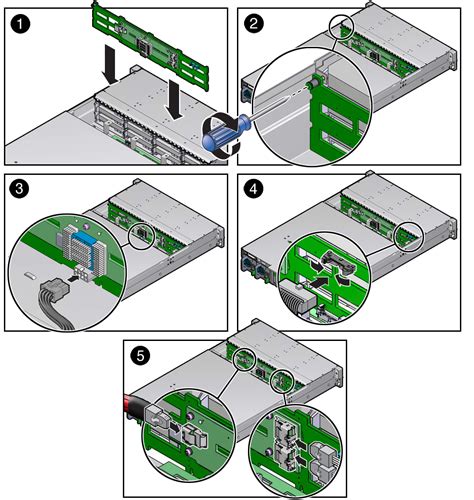 1

2

3

4

5