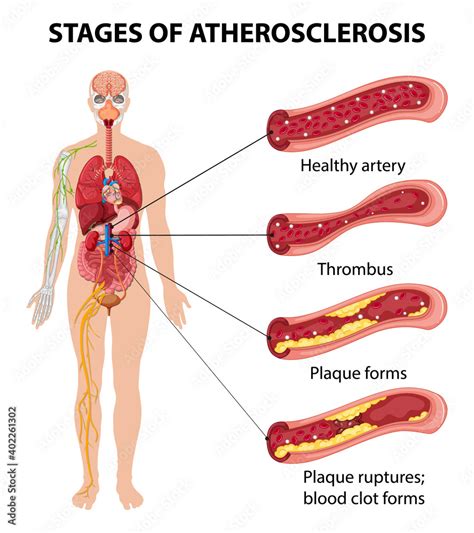 STAGES OF ATHEROSCLEROSIS

Healthy artery

Thrombus

Plaque forms

Plaque ruptures; blood clot forms

Adobe Stock | #402261302