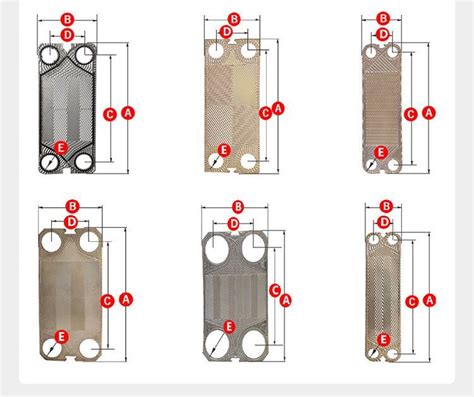 B
D
C
A
E

B
D
C
A
E

B
D
C
A
E

B
D
C
A
E

B
D
C
A
E

B
D
C
A
E