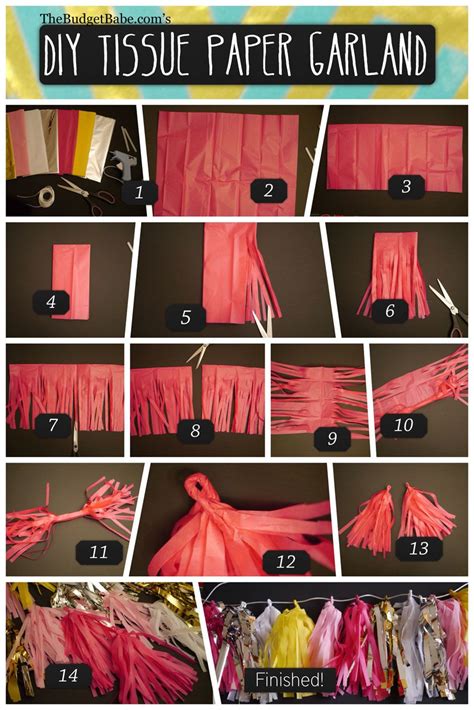 TheBudgetBabe.com's
DIY TISSUE PAPER GARLAND

1

2

3

4

5

6

7

8

9

10

11

12

13

14

Finished!