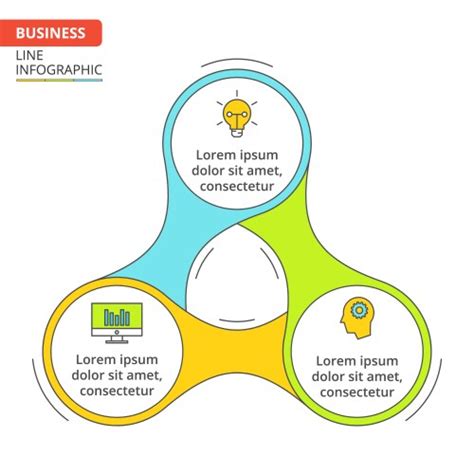 BUSINESS
LINE
INFOGRAPHIC

Lorem ipsum dolor sit amet, consectetur

Lorem ipsum dolor sit amet, consectetur

Lorem ipsum dolor sit amet, consectetur