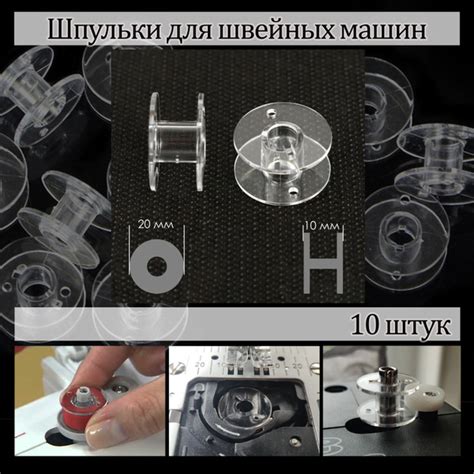 Шпульки для швейных машин

20 мм

10 мм

10 штук

20 10 10 20