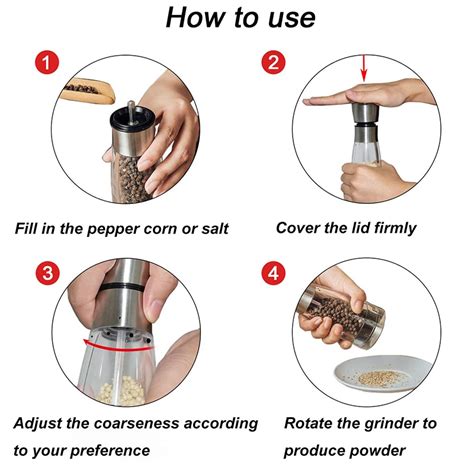 How to use

1

Fill in the pepper corn or salt

2

Cover the lid firmly

3

Adjust the coarseness according to your preference

4

Rotate the grinder to produce powder