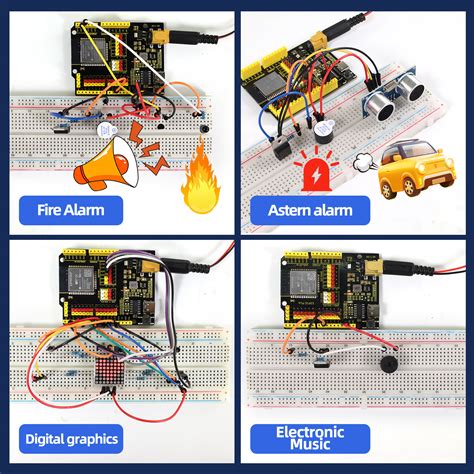 Fire Alarm

Astern alarm

Digital graphics

Electronic Music