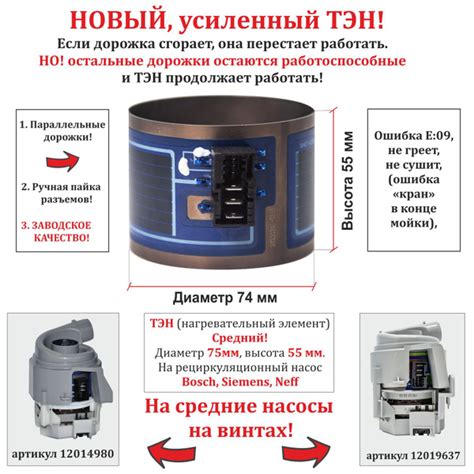 НОВЫЙ, усиленный ТЭН!
Если дорожка сгорает, она перестает работать.
НО! остальные дорожки остаются работоспособные и ТЭН продолжает работать!

1. Параллельные дорожки!

2. Ручная пайка разъемов!

3. ЗАВОДСКОЕ КАЧЕСТВО!

Высота 55 мм

Ошибка E:09, не греет, не сушит, (ошибка «кран» в конце мойки),

Диаметр 74 мм

ТЭН (нагревательный элемент)
Средний!
Диаметр 75мм, высота 55 мм.
На рециркуляционный насос
Bosch, Siemens, Neff

На средние насосы на винтах!

артикул 12014980

артикул 12019637