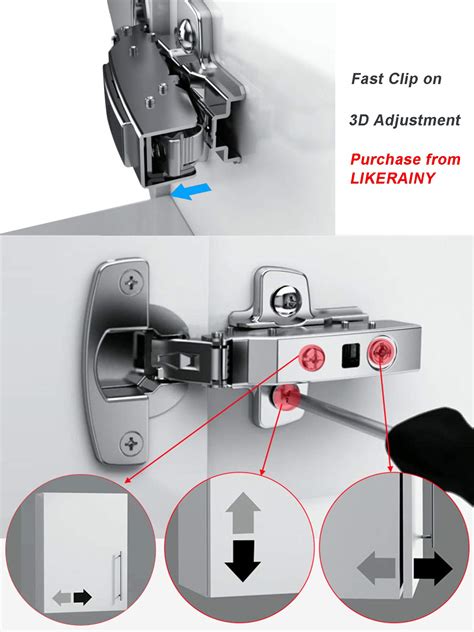 Fast Clip on

3D Adjustment

Purchase from LIKERAINY