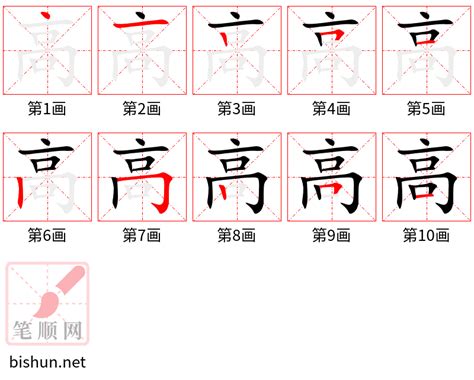 高 高 高 高 高
第1画 第2画 第3画 第4画 第5画

高 高 高 高 高
第6画 第7画 第8画 第9画 第10画

笔顺网

bishun.net