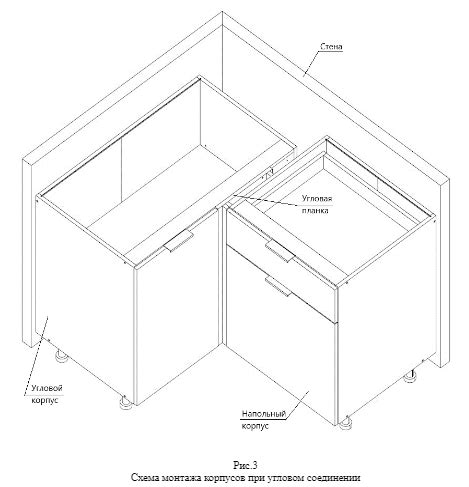 Стена

Угловая планка

Угловой корпус

Напольный корпус

Рис.3
Схема монтажа корпусов при угловом соединении