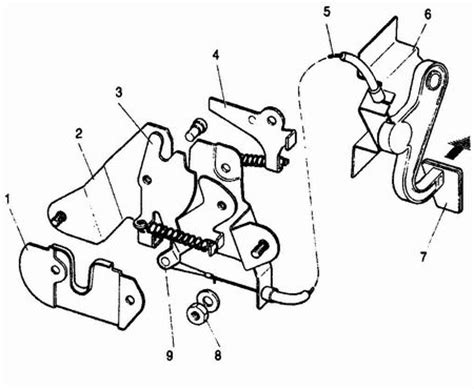 5
6
4
3
2
1
7
9
8