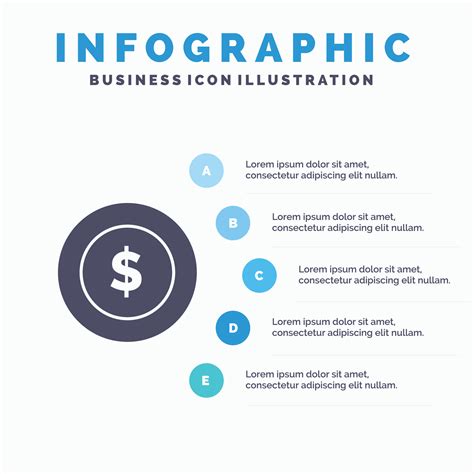 INFOGRAPHIC
BUSINESS ICON ILLUSTRATION

$

A Lorem ipsum dolor sit amet, consectetur adipiscing elit nullam.

B Lorem ipsum dolor sit amet, consectetur adipiscing elit nullam.

C Lorem ipsum dolor sit amet, consectetur adipiscing elit nullam.

D Lorem ipsum dolor sit amet, consectetur adipiscing elit nullam.

E Lorem ipsum dolor sit amet, consectetur adipiscing elit nullam.