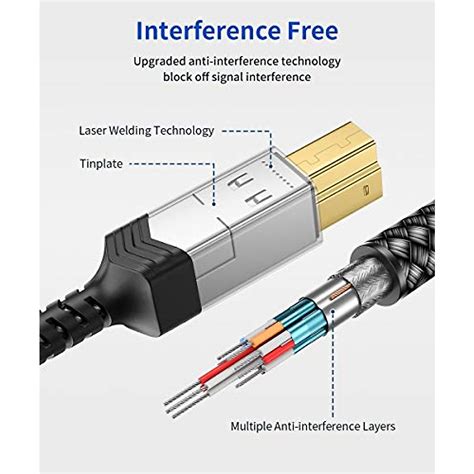 Interference Free

Upgraded anti-interference technology block off signal interference

Laser Welding Technology

Tinplate

Multiple Anti-interference Layers