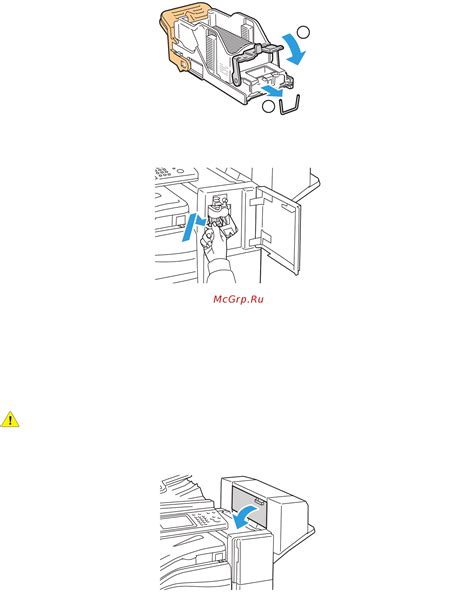 McGrp.Ru