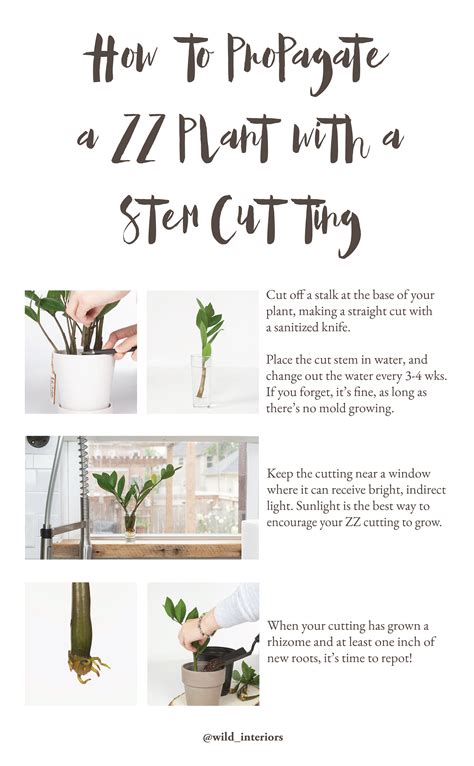 How To Propagate a ZZ Plant with a Stem Cutting

Cut off a stalk at the base of your plant, making a straight cut with a sanitized knife.

Place the cut stem in water, and change out the water every 3-4 wks. If you forget, it's fine, as long as there's no mold growing.

Keep the cutting near a window where it can receive bright, indirect light. Sunlight is the best way to encourage your ZZ cutting to grow.

When your cutting has grown a rhizome and at least one inch of new roots, it's time to repot!

@wild_interiors