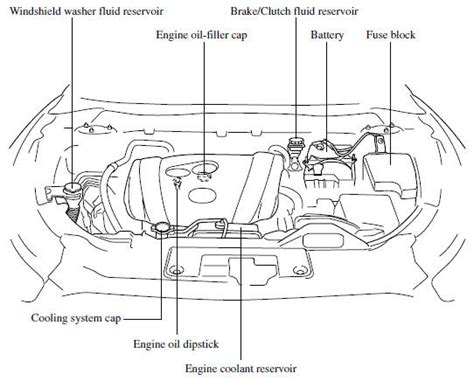 Windshield washer fluid reservoir

Brake/Clutch fluid reservoir

Engine oil-filler cap

Battery

Fuse block

Cooling system cap

Engine oil dipstick

Engine coolant reservoir