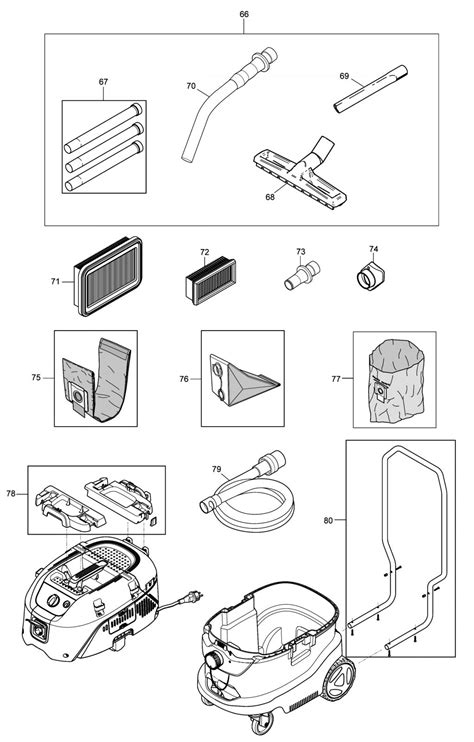 66
67
70
69
68
71
72
73
74
75
76
77
78
79
80