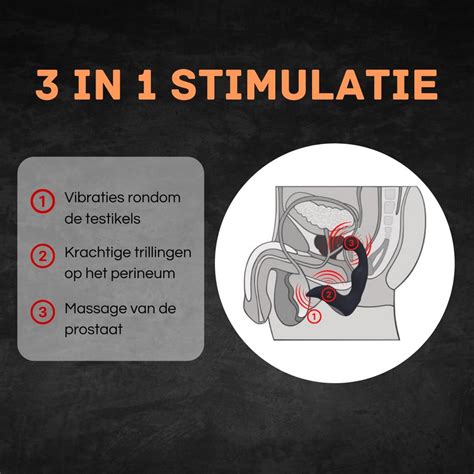 3 IN 1 STIMULATIE

1 Vibraties rondom de testikels

2 Krachtige trillingen op het perineum

3 Massage van de prostaat

3

2

1