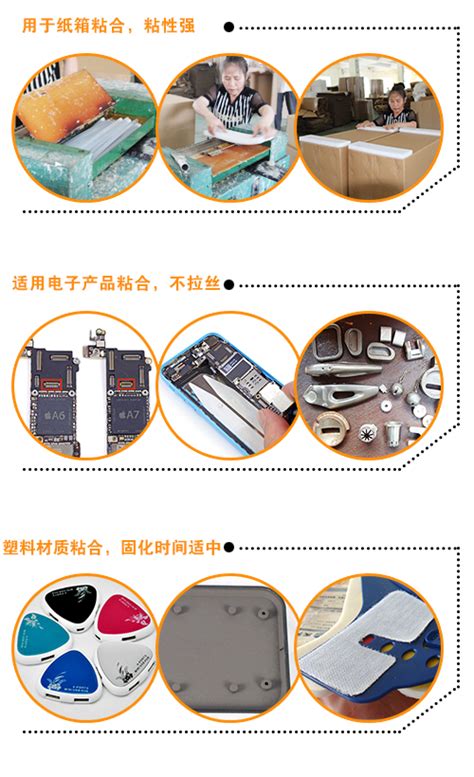 用于纸箱粘合，粘性强

适用电子产品粘合，不拉丝

A6

A7

塑料材质粘合，固化时间适中