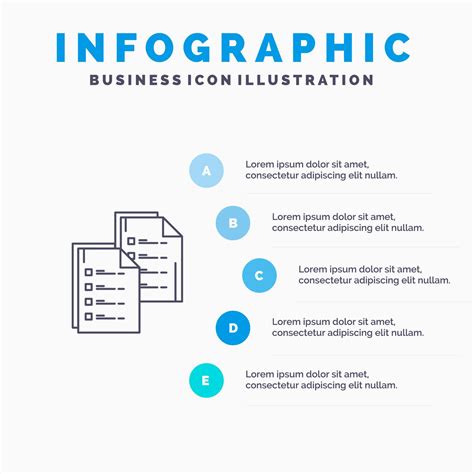 INFOGRAPHIC
BUSINESS ICON ILLUSTRATION

A
Lorem ipsum dolor sit amet, consectetur adipiscing elit nullam.

B
Lorem ipsum dolor sit amet, consectetur adipiscing elit nullam.

C
Lorem ipsum dolor sit amet, consectetur adipiscing elit nullam.

D
Lorem ipsum dolor sit amet, consectetur adipiscing elit nullam.

E
Lorem ipsum dolor sit amet, consectetur adipiscing elit nullam.