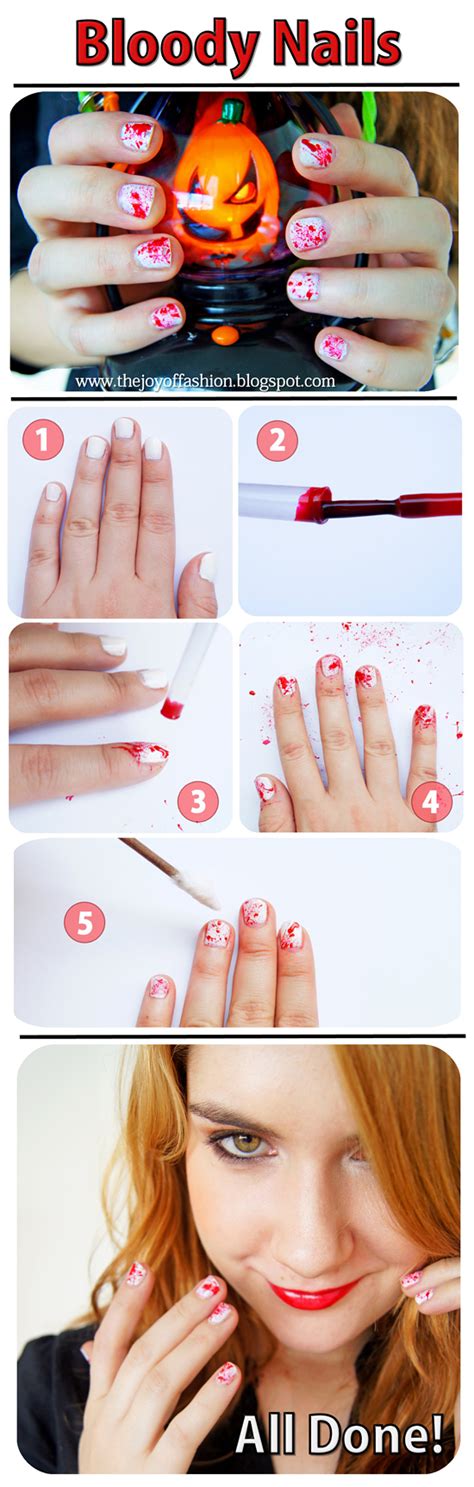 Bloody Nails

www.thejoyoffashion.blogspot.com

1

2

3

4

5

All Done!