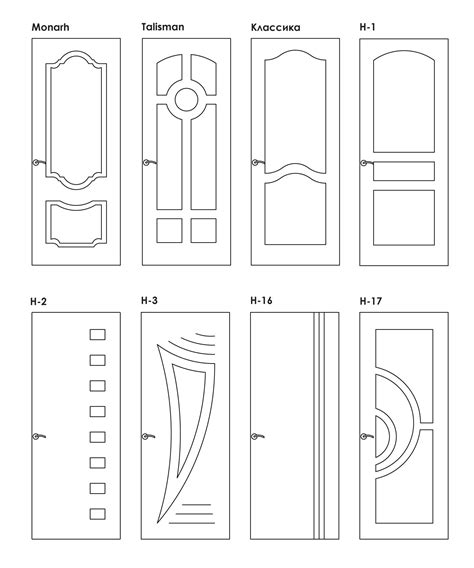 Monarh

Talisman

Классика

H-1

H-2

H-3

H-16

H-17